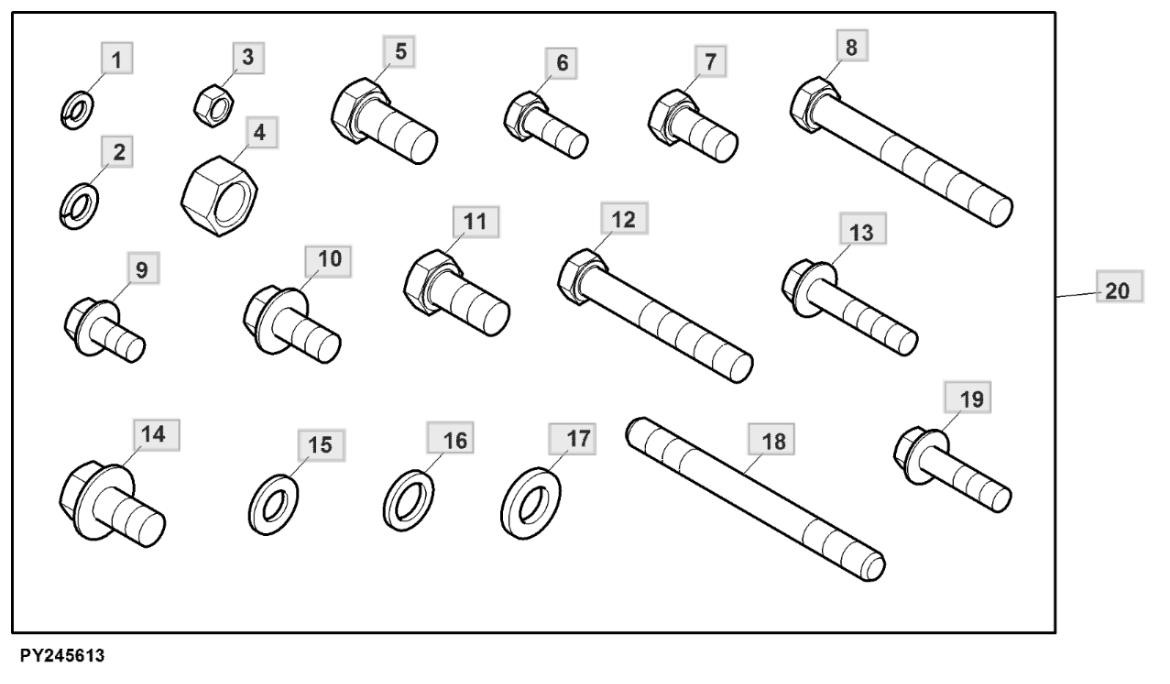 1
3
5
6
7
8
2
4
11
12
13
9
10
20
14
15
16
17
18
19
PY245613